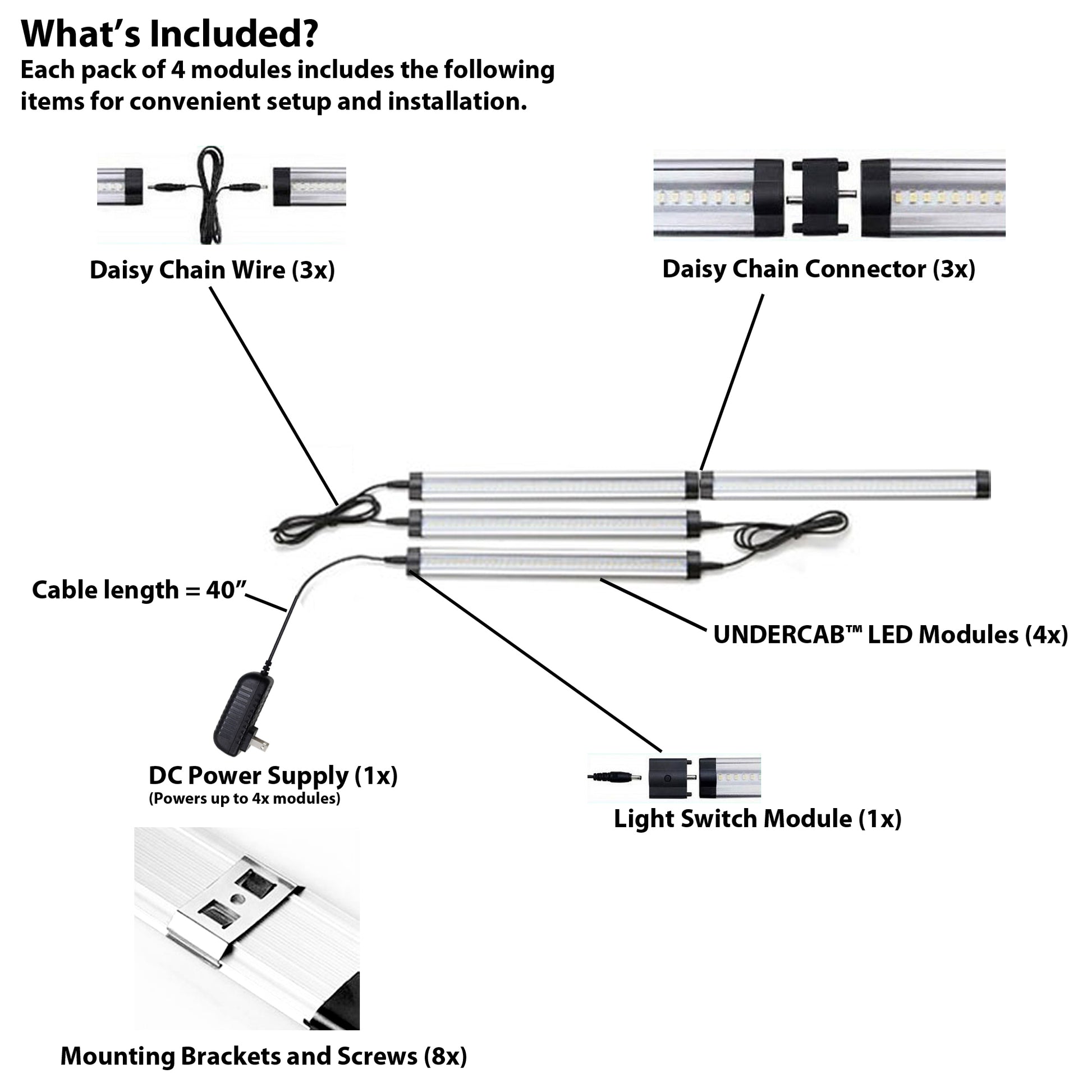 What's Included?

Each pack of 4 modules includes the following items for convenient setup and installation.

Daisy Chain Wire (3x)

Daisy Chain Connector (3x)

Cable length = 40"

UNDERCAB™ LED Modules (4x)

DC Power Supply (1x)
(Powers up to 4x modules)

Light Switch Module (1x)

Mounting Brackets and Screws (8x)